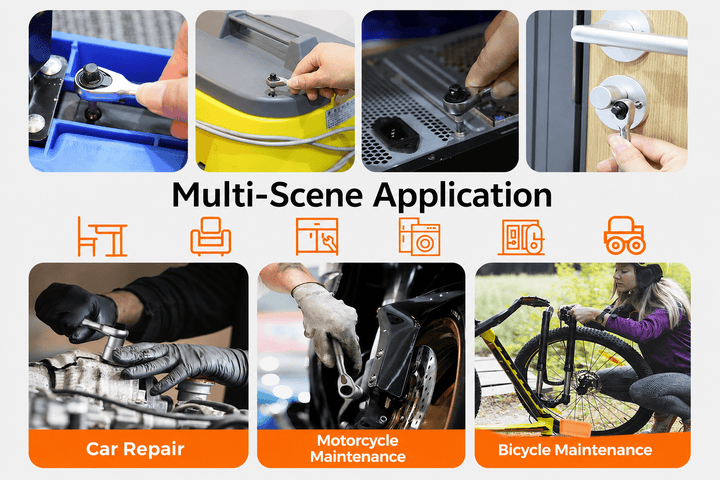 Multi-Scene Application

Car Repair

Motorcycle Maintenance

Bicycle Maintenance