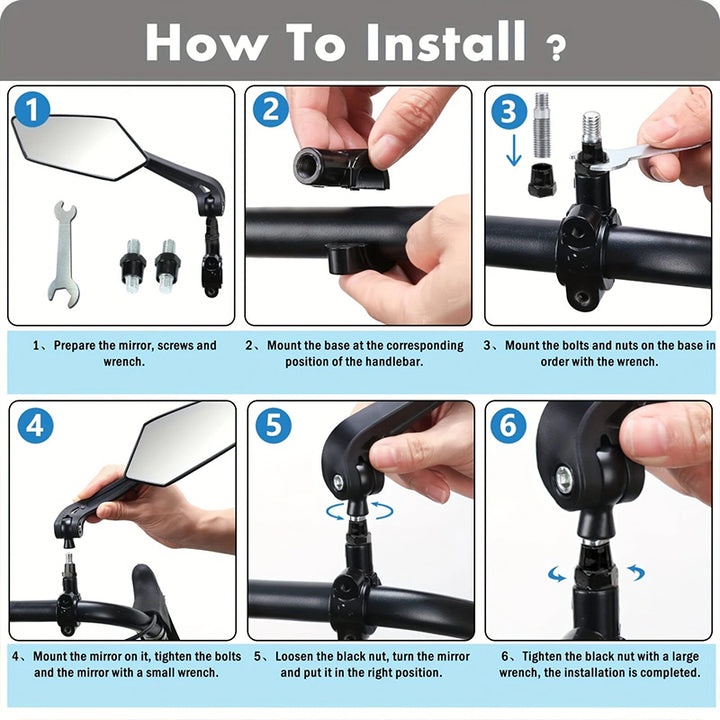 How To Install ?

1

2

3

1、Prepare the mirror, screws and wrench.

2、Mount the base at the corresponding position of the handlebar.

3、Mount the bolts and nuts on the base in order with the wrench.

4

5

6

4、Mount the mirror on it, tighten the bolts and the mirror with a small wrench.

5、Loosen the black nut, turn the mirror and put it in the right position.

6、Tighten the black nut with a large wrench, the installation is completed.